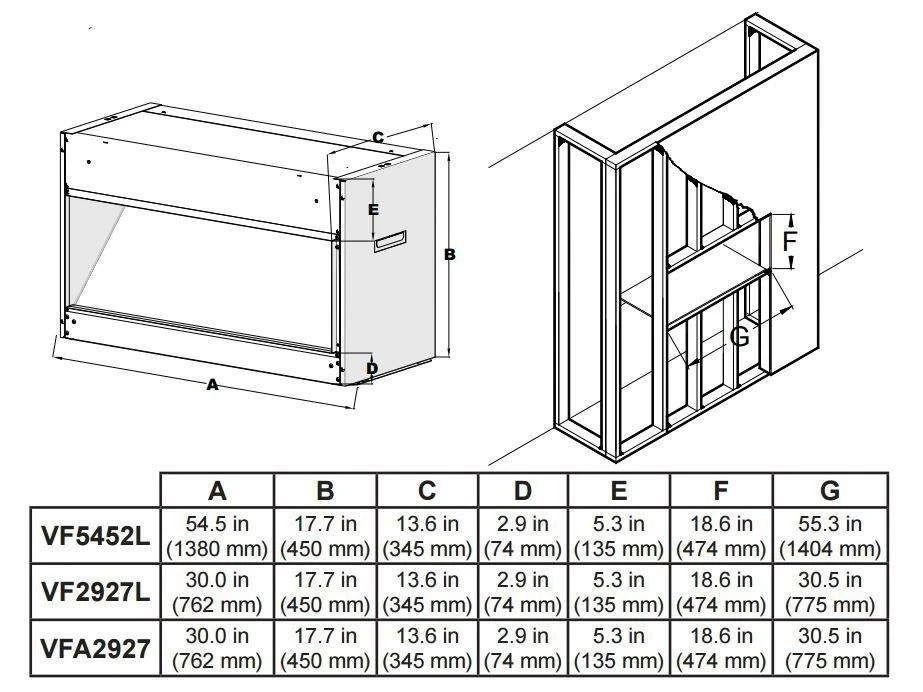 C

E

B

D

A

F

G

| | A | B | C | D | E | F | G |
|---|---|---|---|---|---|---|---|
| VF5452L | 54.5 in (1380 mm) | 17.7 in (450 mm) | 13.6 in (345 mm) | 2.9 in (74 mm) | 5.3 in (135 mm) | 18.6 in (474 mm) | 55.3 in (1404 mm) |
| VF2927L | 30.0 in (762 mm) | 17.7 in (450 mm) | 13.6 in (345 mm) | 2.9 in (74 mm) | 5.3 in (135 mm) | 18.6 in (474 mm) | 30.5 in (775 mm) |
| VFA2927 | 30.0 in (762 mm) | 17.7 in (450 mm) | 13.6 in (345 mm) | 2.9 in (74 mm) | 5.3 in (135 mm) | 18.6 in (474 mm) | 30.5 in (775 mm) |