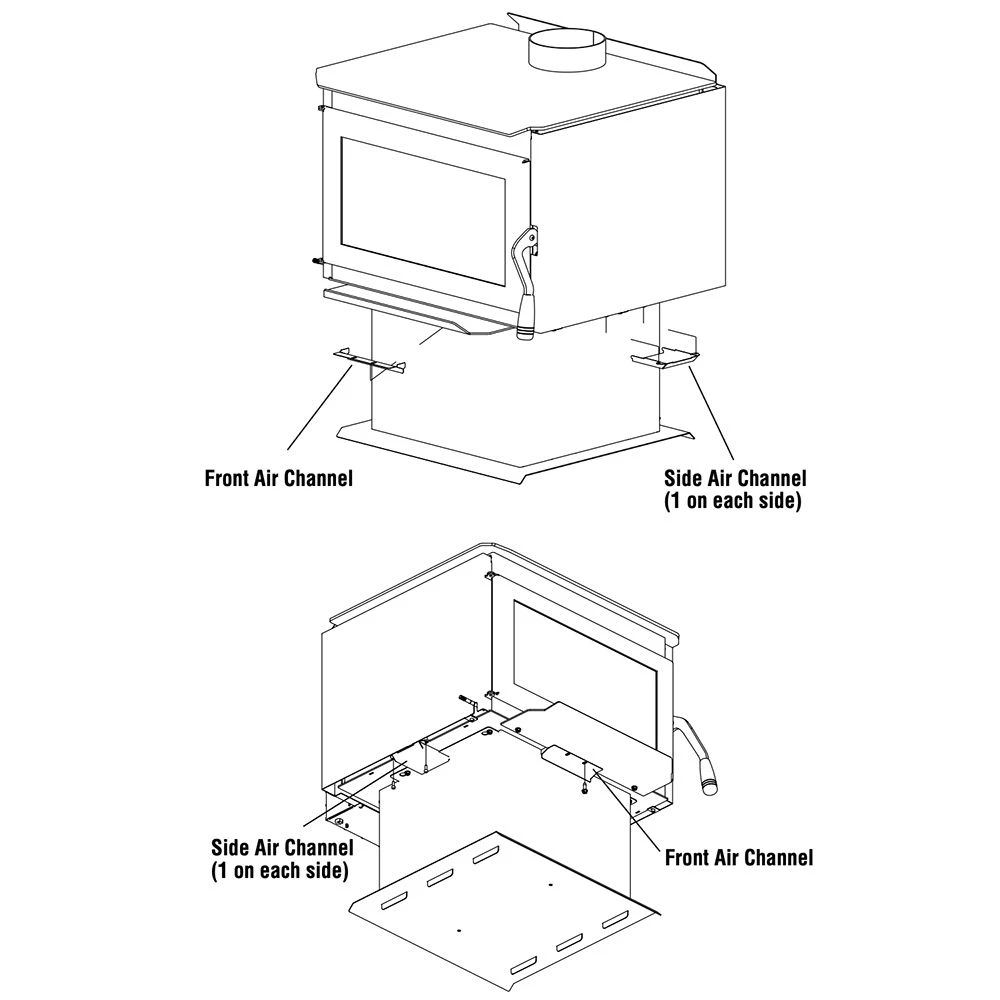 Front Air Channel

Side Air Channel
(1 on each side)

Side Air Channel
(1 on each side)

Front Air Channel