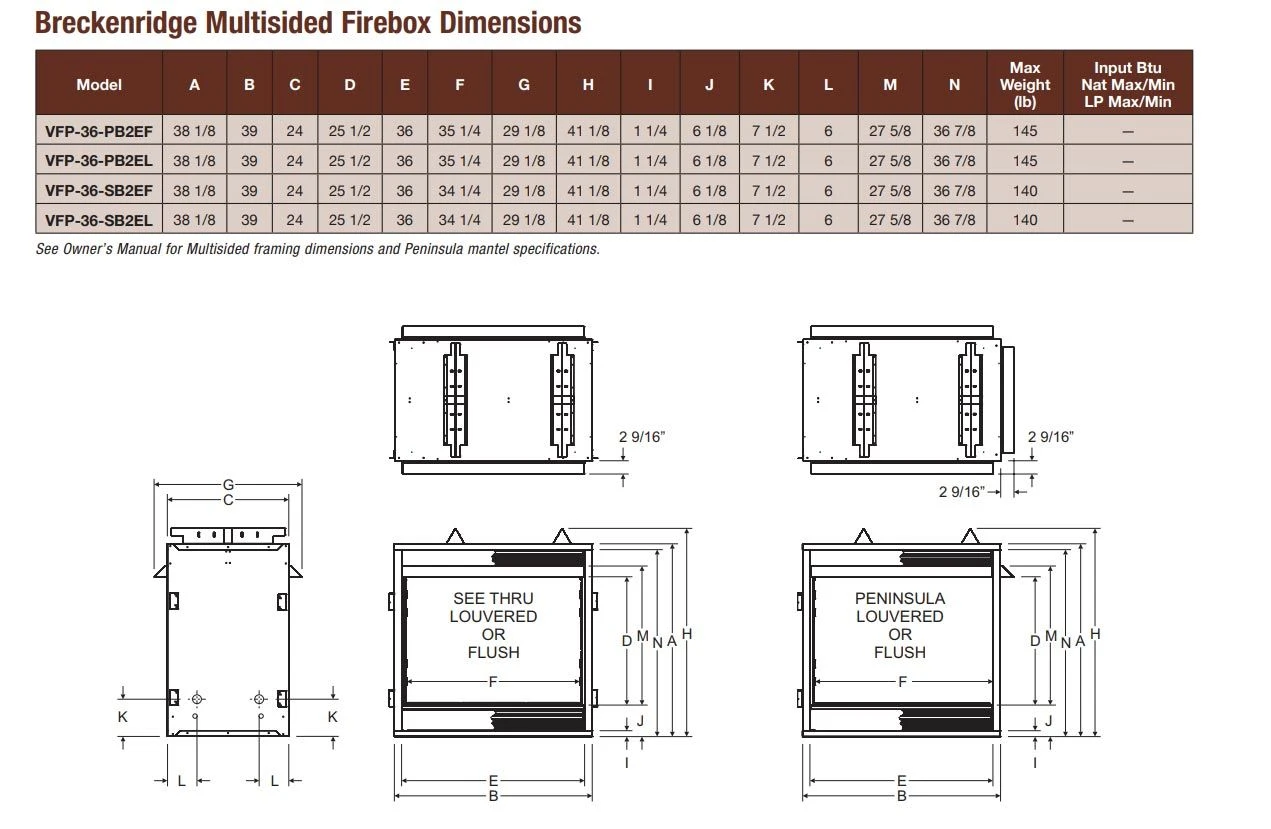 Breckenridge Multisided Firebox Dimensions

| Model | A | B | C | D | E | F | G | H | I | J | K | L | M | N | Max Weight (lb) | Input Btu Nat Max/Min LP Max/Min |
|---|---|---|---|---|---|---|---|---|---|---|---|---|---|---|---|---|
| VFP-36-PB2EF | 38 1/8 | 39 | 24 | 25 1/2 | 36 | 35 1/4 | 29 1/8 | 41 1/8 | 1 1/4 | 6 1/8 | 7 1/2 | 6 | 27 5/8 | 36 7/8 | 145 | — |
| VFP-36-PB2EL | 38 1/8 | 39 | 24 | 25 1/2 | 36 | 35 1/4 | 29 1/8 | 41 1/8 | 1 1/4 | 6 1/8 | 7 1/2 | 6 | 27 5/8 | 36 7/8 | 145 | — |
| VFP-36-SB2EF | 38 1/8 | 39 | 24 | 25 1/2 | 36 | 34 1/4 | 29 1/8 | 41 1/8 | 1 1/4 | 6 1/8 | 7 1/2 | 6 | 27 5/8 | 36 7/8 | 140 | — |
| VFP-36-SB2EL | 38 1/8 | 39 | 24 | 25 1/2 | 36 | 34 1/4 | 29 1/8 | 41 1/8 | 1 1/4 | 6 1/8 | 7 1/2 | 6 | 27 5/8 | 36 7/8 | 140 | — |

See Owner's Manual for Multisided framing dimensions and Peninsula mantel specifications.

2 9/16"

2 9/16"

2 9/16"

G
C
K
K
L
L

SEE THRU LOUVERED OR FLUSH
F
D M N A H
J
I
E
B

PENINSULA LOUVERED OR FLUSH
F
D M N A H
J
I
E
B