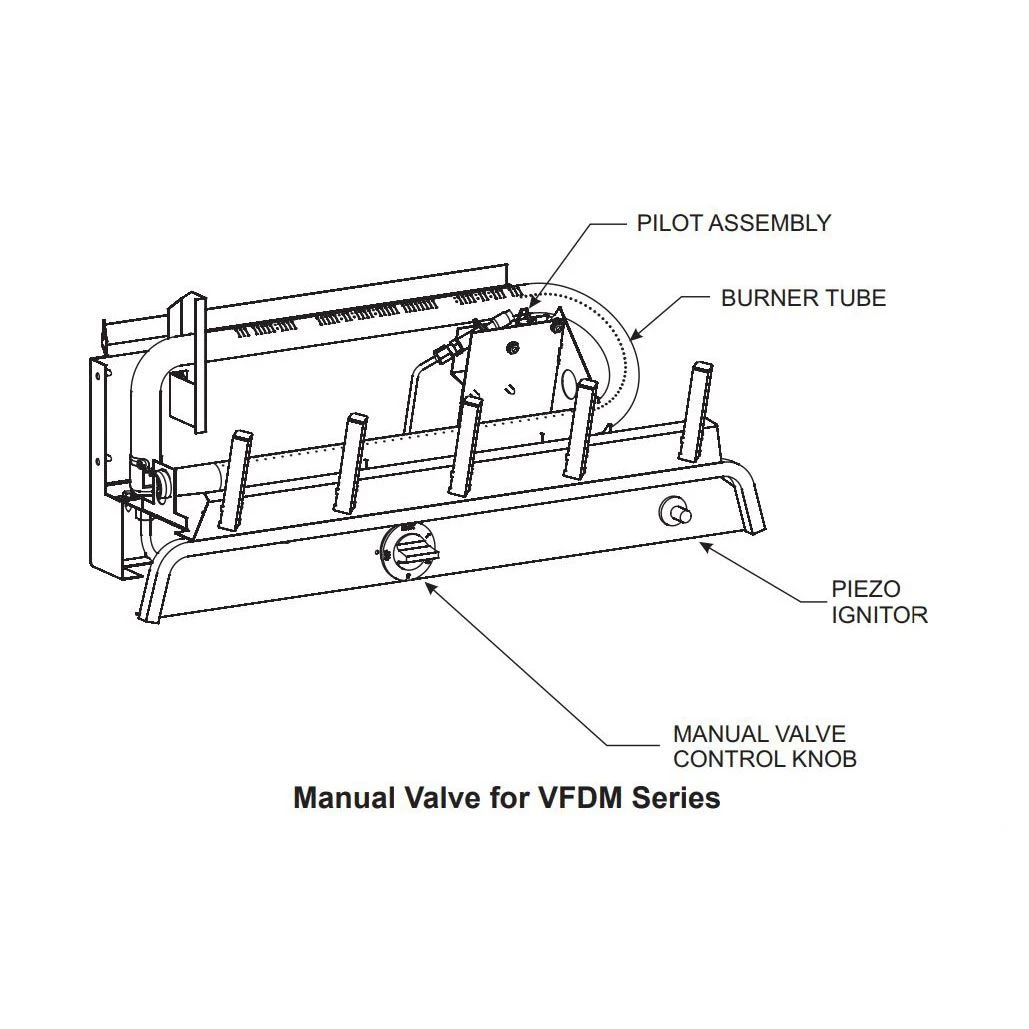 PILOT ASSEMBLY

BURNER TUBE

PIEZO IGNITOR

MANUAL VALVE CONTROL KNOB

Manual Valve for VFDM Series