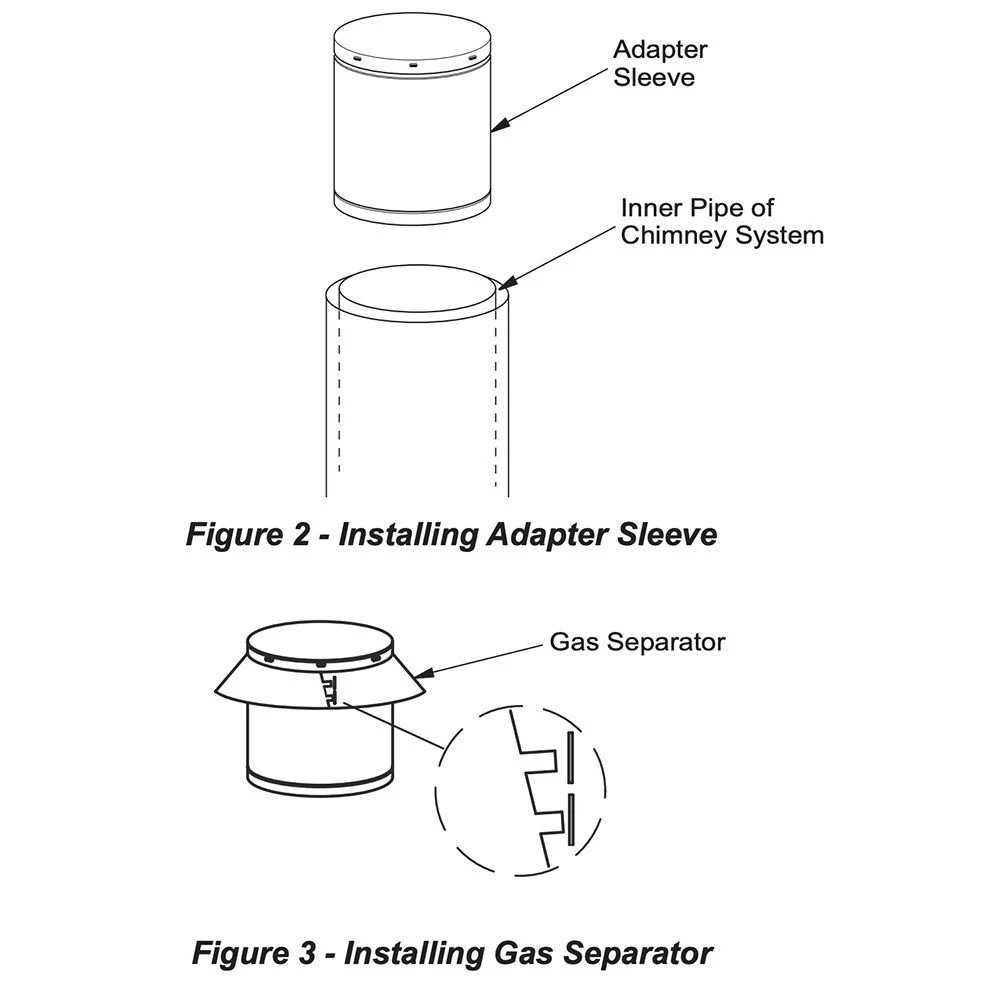 Adapter Sleeve

Inner Pipe of Chimney System

Figure 2 - Installing Adapter Sleeve

Gas Separator

Figure 3 - Installing Gas Separator