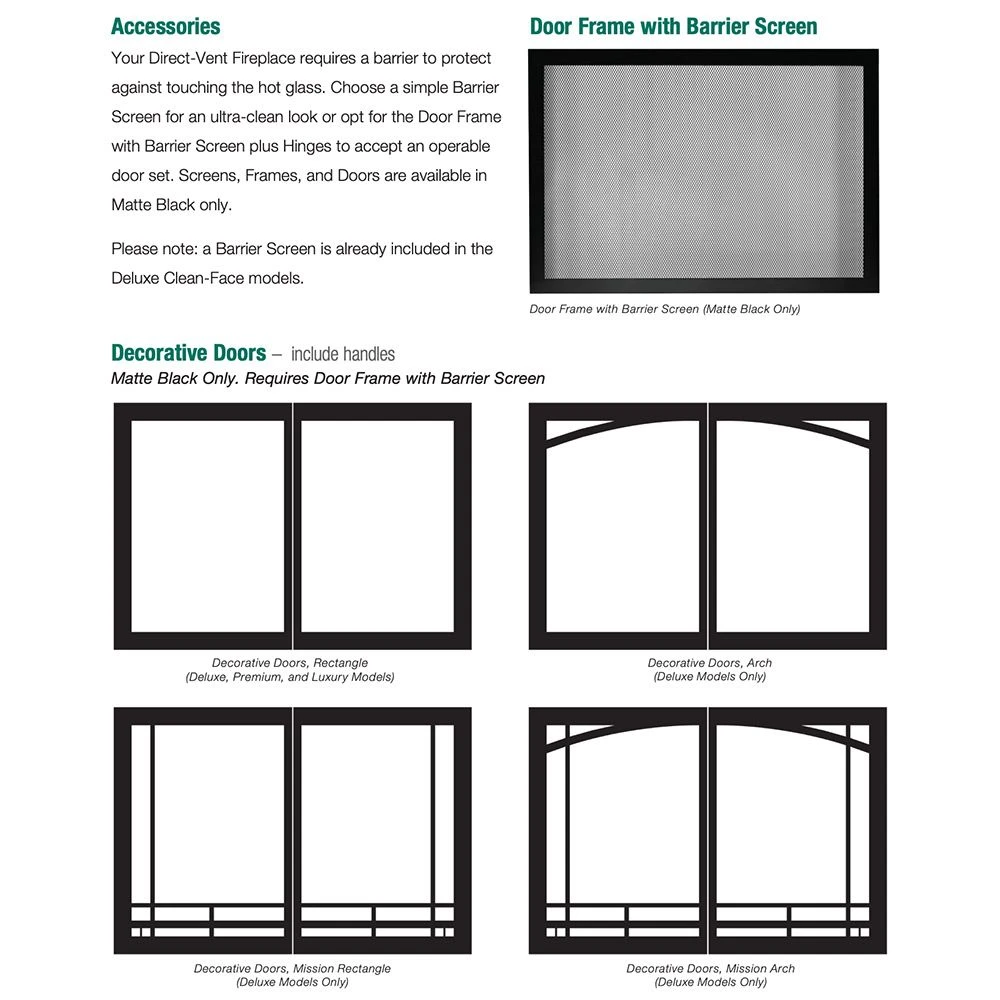 Accessories

Your Direct-Vent Fireplace requires a barrier to protect against touching the hot glass. Choose a simple Barrier Screen for an ultra-clean look or opt for the Door Frame with Barrier Screen plus Hinges to accept an operable door set. Screens, Frames, and Doors are available in Matte Black only.

Please note: a Barrier Screen is already included in the Deluxe Clean-Face models.

Door Frame with Barrier Screen

Door Frame with Barrier Screen (Matte Black Only)

Decorative Doors – include handles

Matte Black Only. Requires Door Frame with Barrier Screen

Decorative Doors, Rectangle
(Deluxe, Premium, and Luxury Models)

Decorative Doors, Arch
(Deluxe Models Only)

Decorative Doors, Mission Rectangle
(Deluxe Models Only)

Decorative Doors, Mission Arch
(Deluxe Models Only)