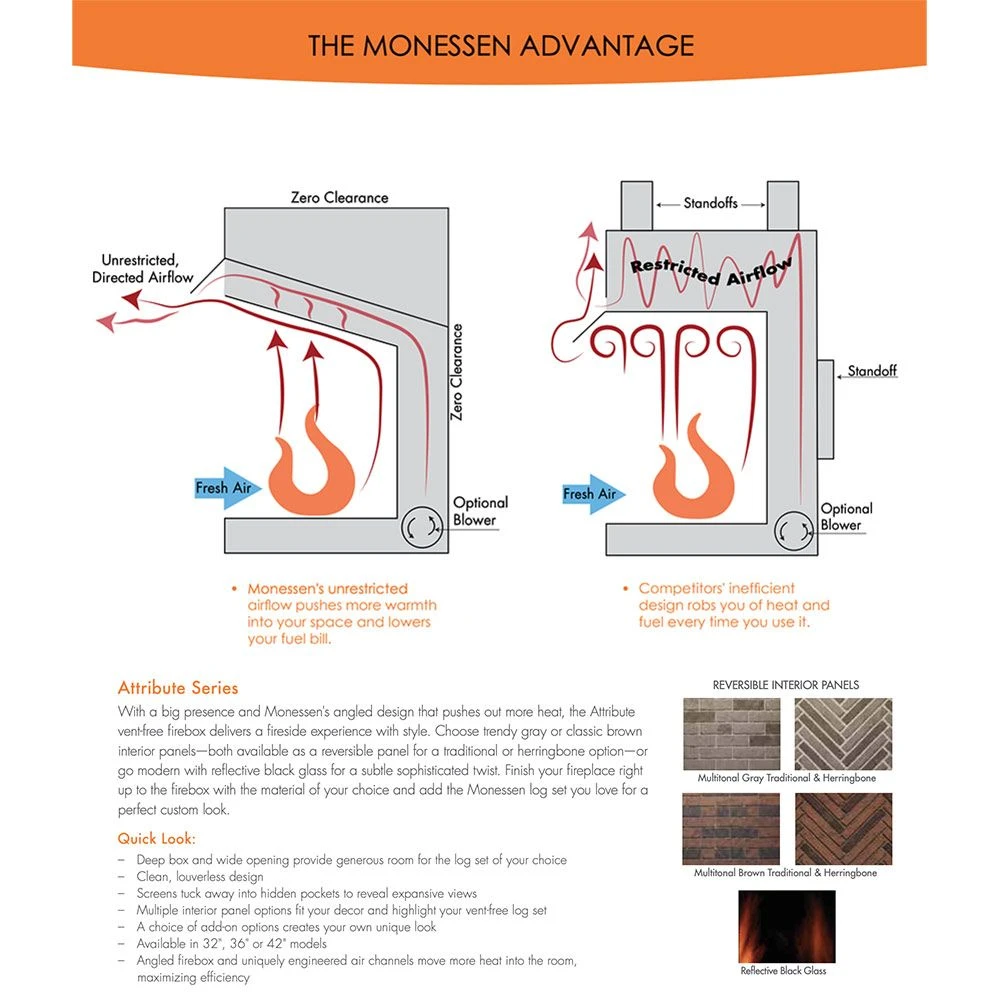 THE MONESSEN ADVANTAGE

Zero Clearance

Unrestricted, Directed Airflow

Zero Clearance

Fresh Air

Optional Blower

• Monessen's unrestricted airflow pushes more warmth into your space and lowers your fuel bill.

Standoffs

Restricted Airflow

Standoff

Fresh Air

Optional Blower

• Competitors' inefficient design robs you of heat and fuel every time you use it.

Attribute Series

With a big presence and Monessen's angled design that pushes out more heat, the Attribute vent-free firebox delivers a fireside experience with style. Choose trendy gray or classic brown interior panels—both available as a reversible panel for a traditional or herringbone option—or go modern with reflective black glass for a subtle sophisticated twist. Finish your fireplace right up to the firebox with the material of your choice and add the Monessen log set you love for a perfect custom look.

Quick Look:

– Deep box and wide opening provide generous room for the log set of your choice
– Clean, louverless design
– Screens tuck away into hidden pockets to reveal expansive views
– Multiple interior panel options fit your decor and highlight your vent-free log set
– A choice of add-on options creates your own unique look
– Available in 32", 36" or 42" models
– Angled firebox and uniquely engineered air channels move more heat into the room, maximizing efficiency

REVERSIBLE INTERIOR PANELS

Multitonal Gray Traditional & Herringbone

Multitonal Brown Traditional & Herringbone

Reflective Black Glass